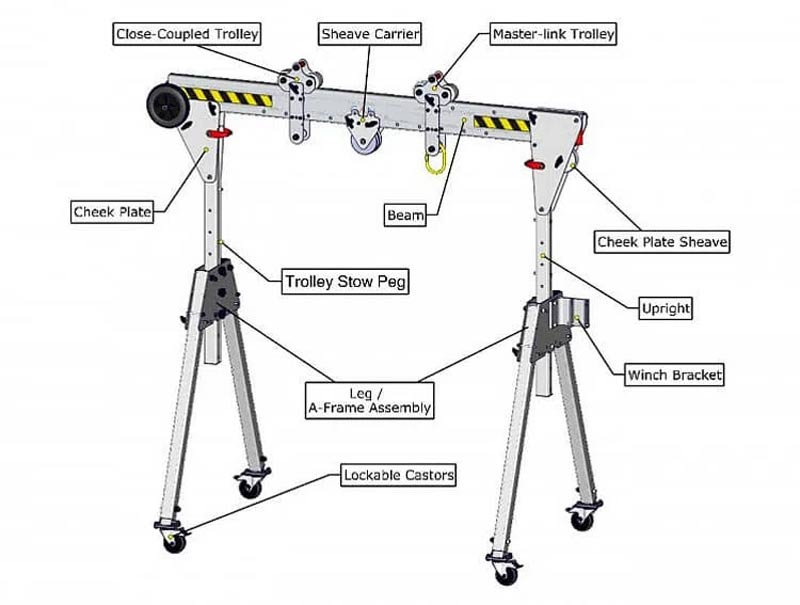 Close-Coupled Trolley

Sheave Carrier

Master-link Trolley

Cheek Plate

Beam

Cheek Plate Sheave

Trolley Stow Peg

Upright

Winch Bracket

Leg /
A-Frame Assembly

Lockable Castors