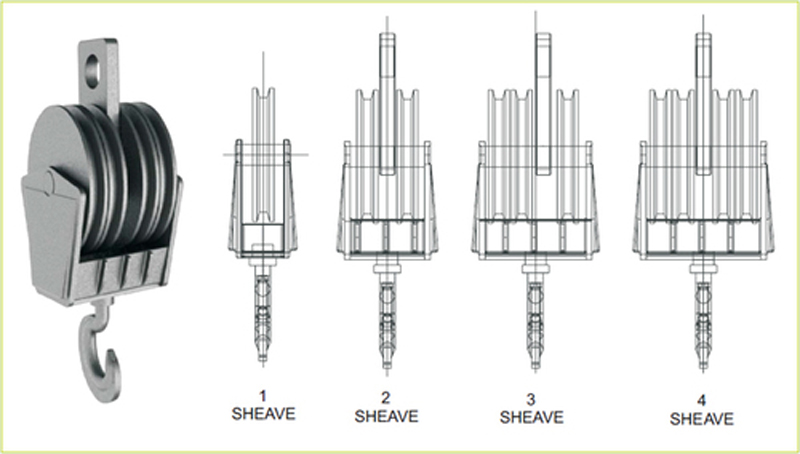 1
SHEAVE

2
SHEAVE

3
SHEAVE

4
SHEAVE